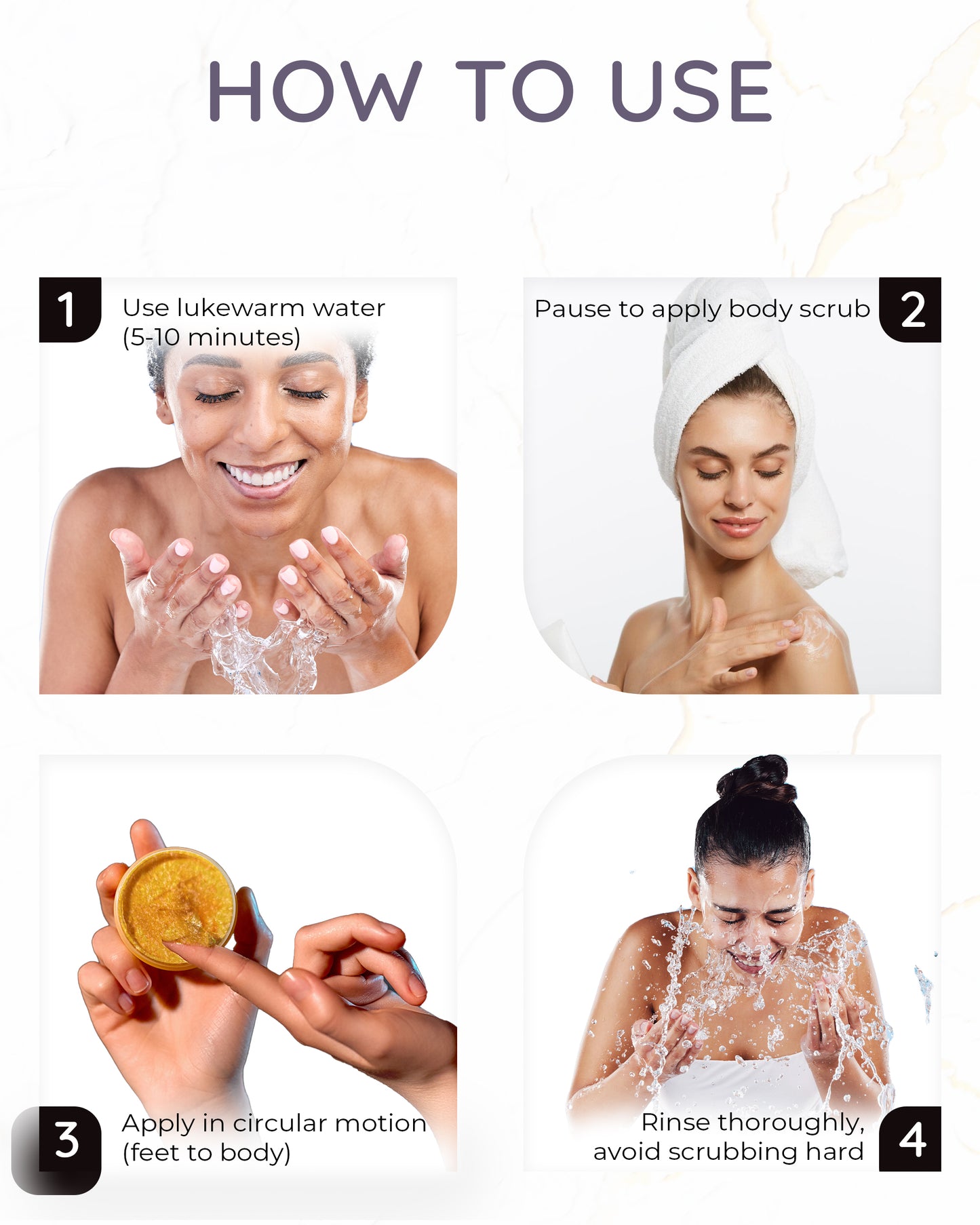 HOW TO USE

1
Use lukewarm water (5-10 minutes)

Pause to apply body scrub
2

3
Apply in circular motion (feet to body)

Rinse thoroughly, avoid scrubbing hard
4